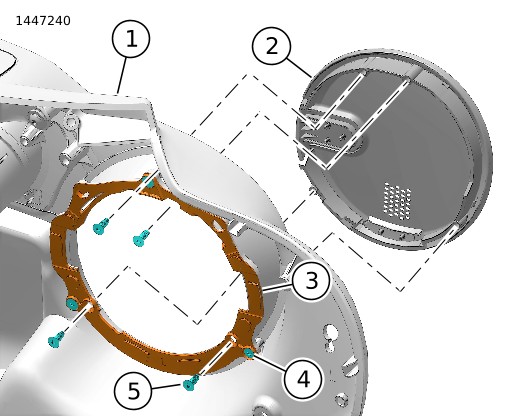 1447240

1

2

3

4

5