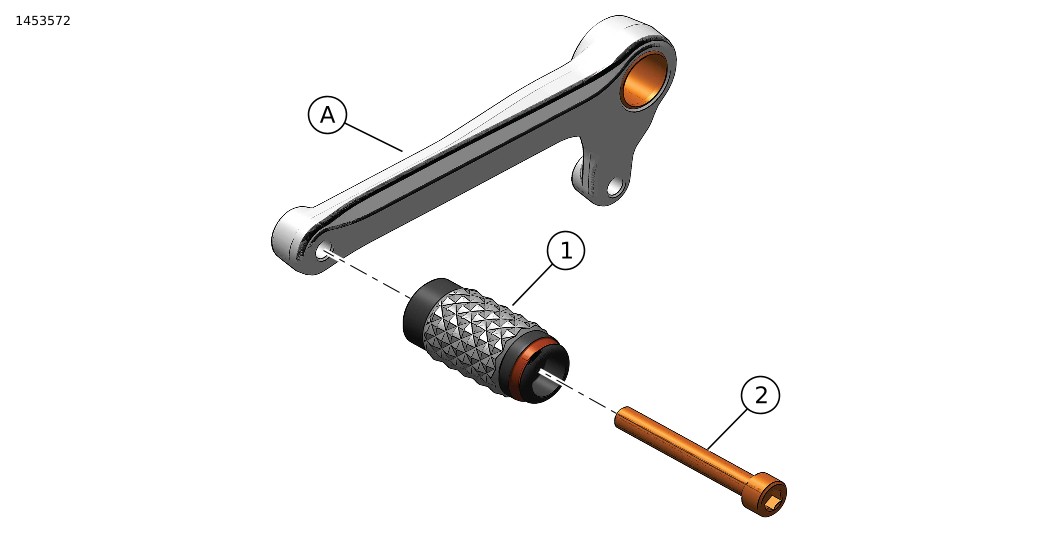 1453572

A

1

2