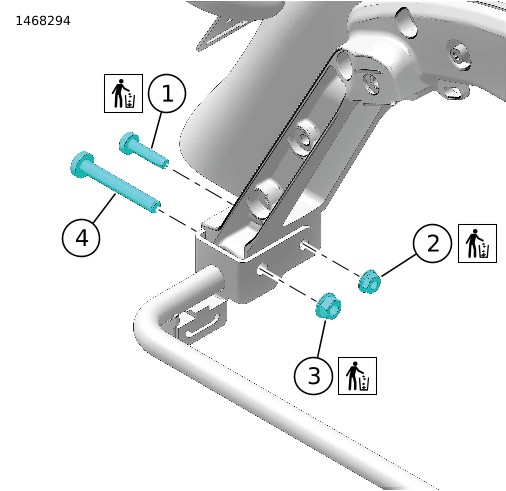 1468294

1

4

2

3