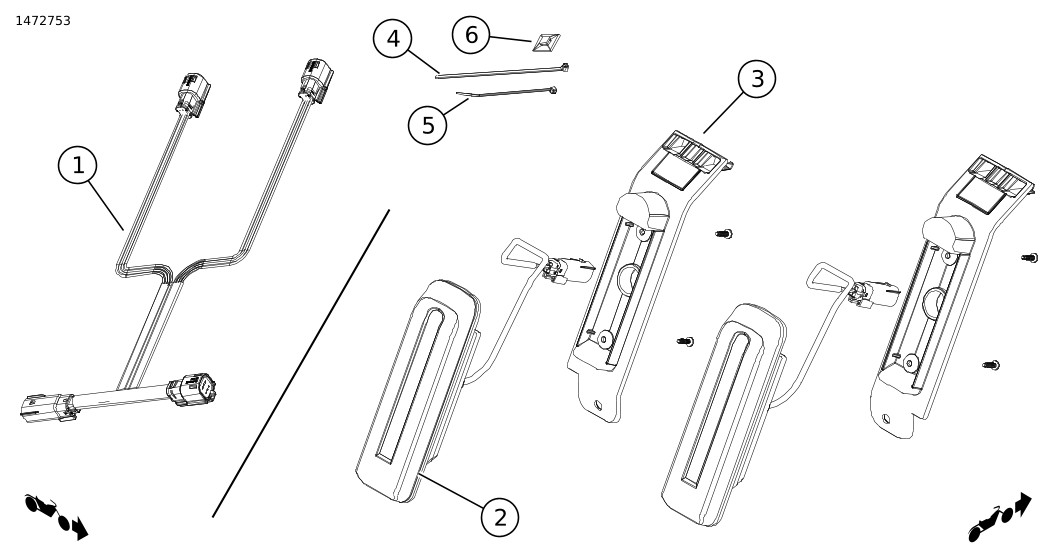 1472753

1

4

6

5

3

2