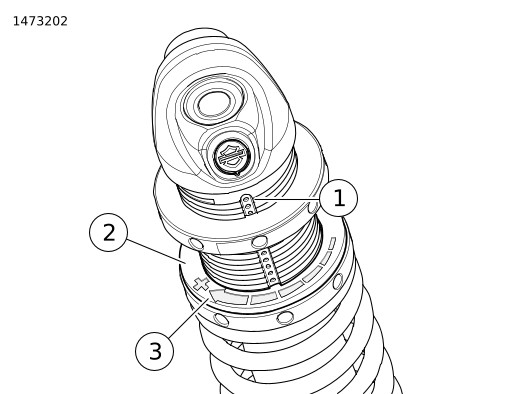 1473202

1

2

3