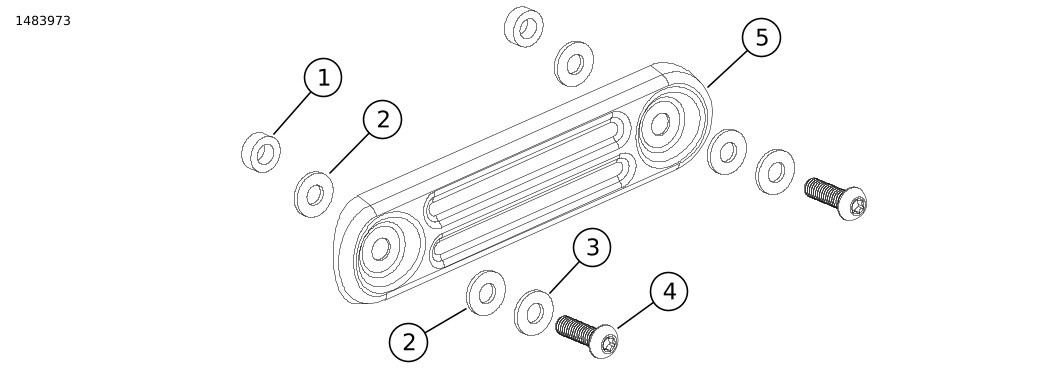 1483973

1
2
5
3
4
2