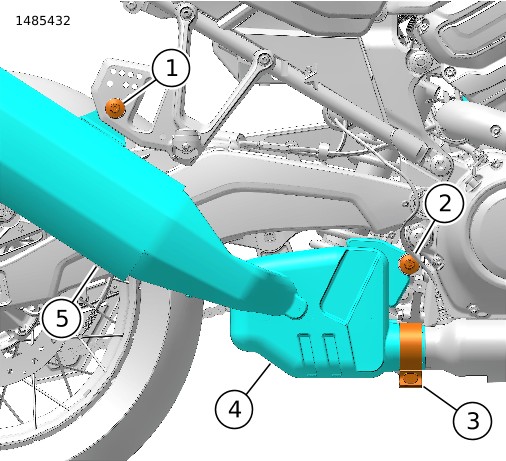 1485432

1

2

5

4

3