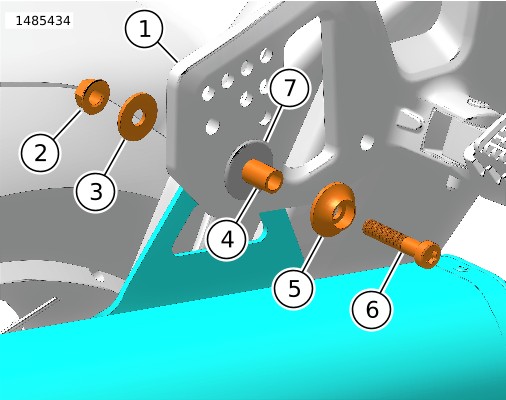 1485434

1

7

2

3

4

5

6