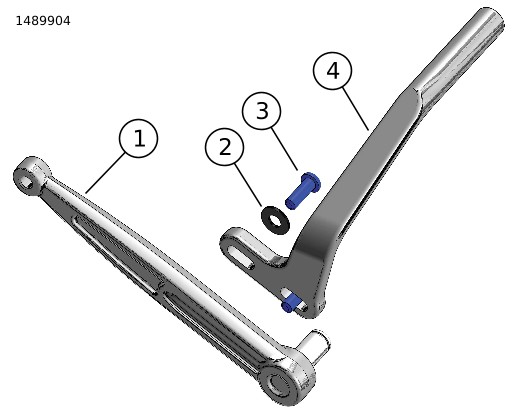 1489904

1

2

3

4