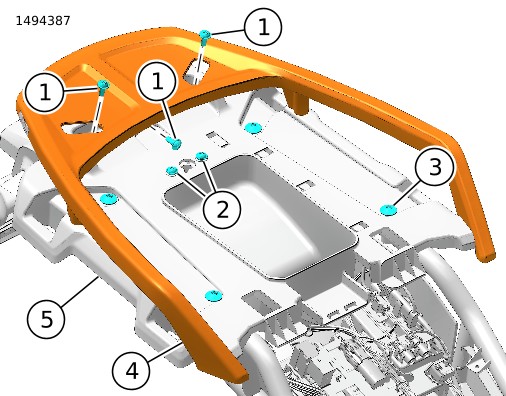 1494387

1

1

1

2

3

5

4