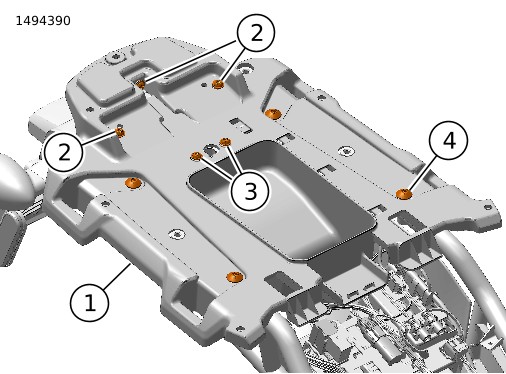 1494390

2

2

3

4

1