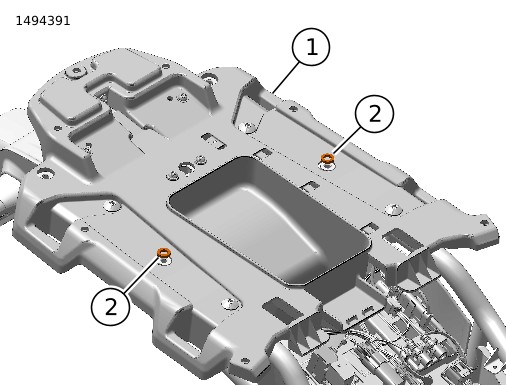 1494391

1

2

2