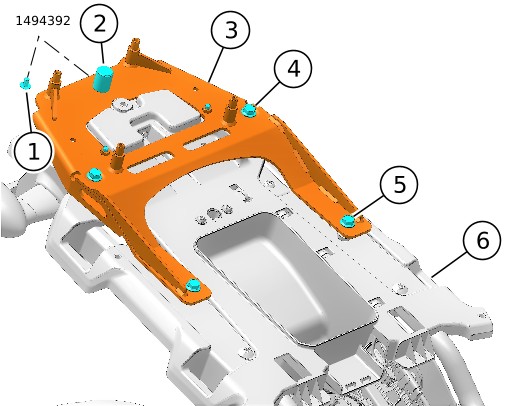 1494392
2
3
4
1
5
6