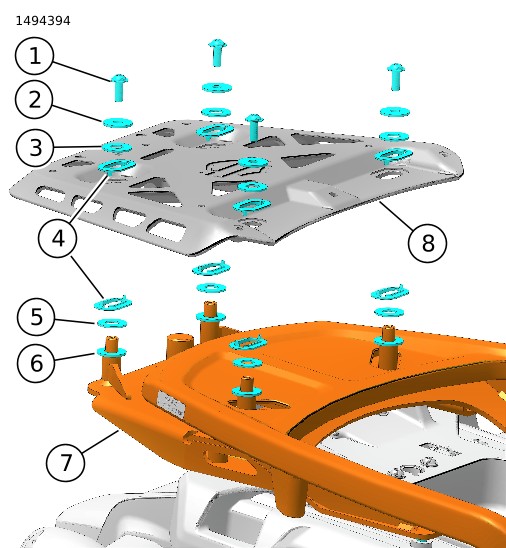 1494394

1
2
3
4
8
5
6
7