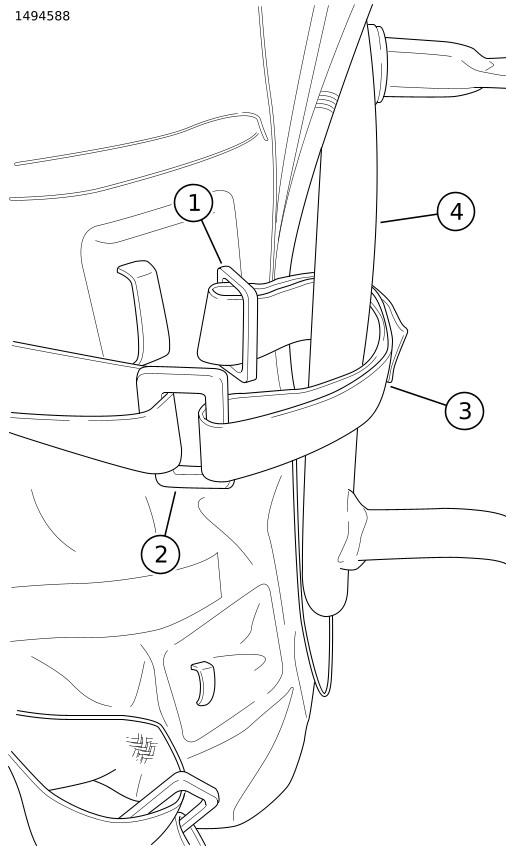 1494588

1

4

3

2