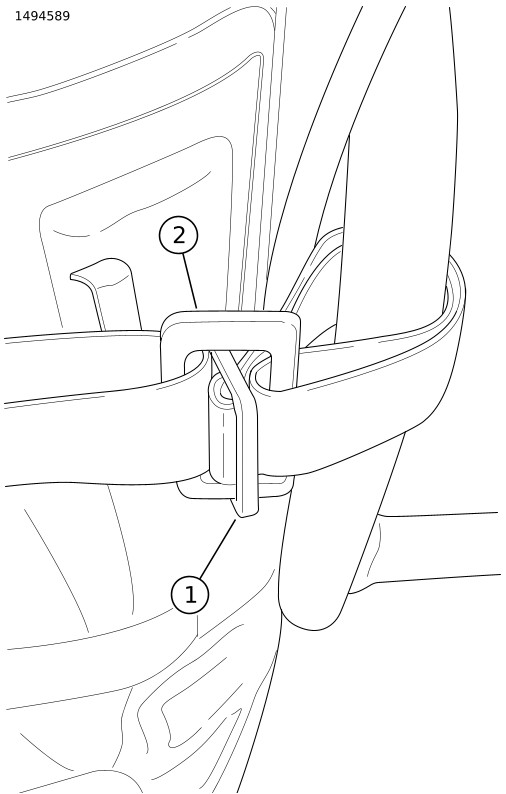 1494589

2

1