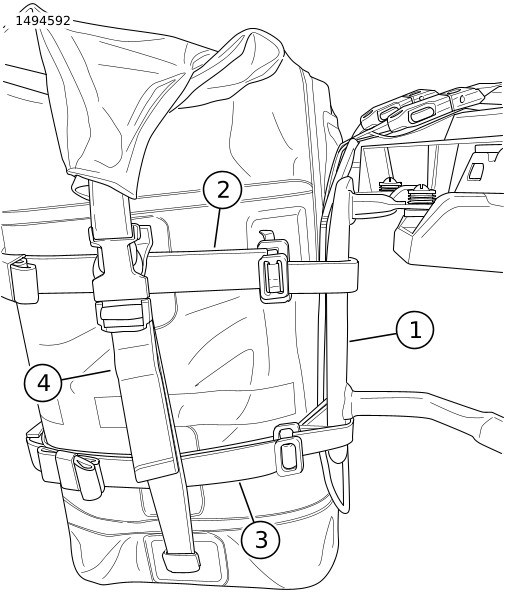 1494592

2

1

4

3