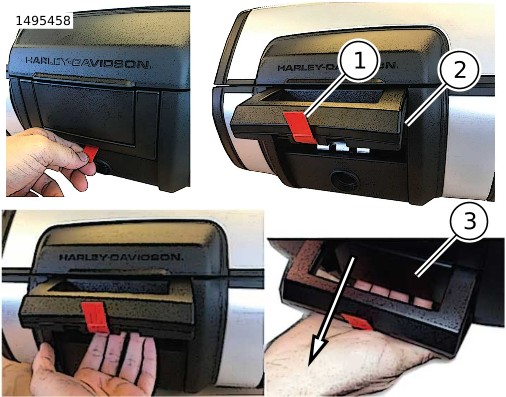 1495458

HARLEY-DAVIDSON.

HARLEY-DAVIDSON.

1

2

HARLEY-DAVIDSON.

3