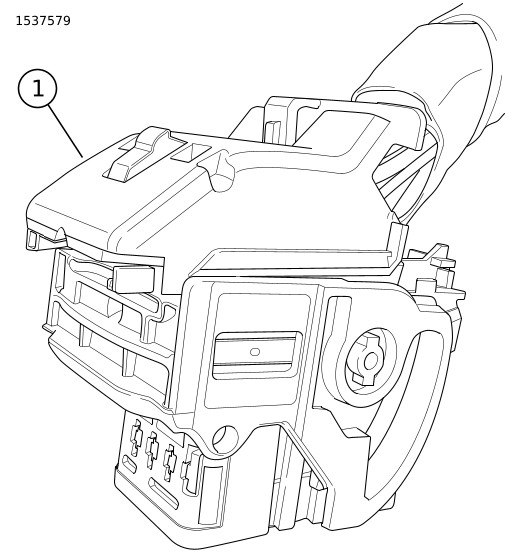 1537579

1