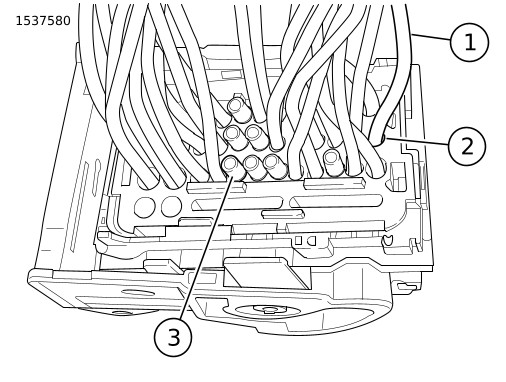 1537580

1

2

3