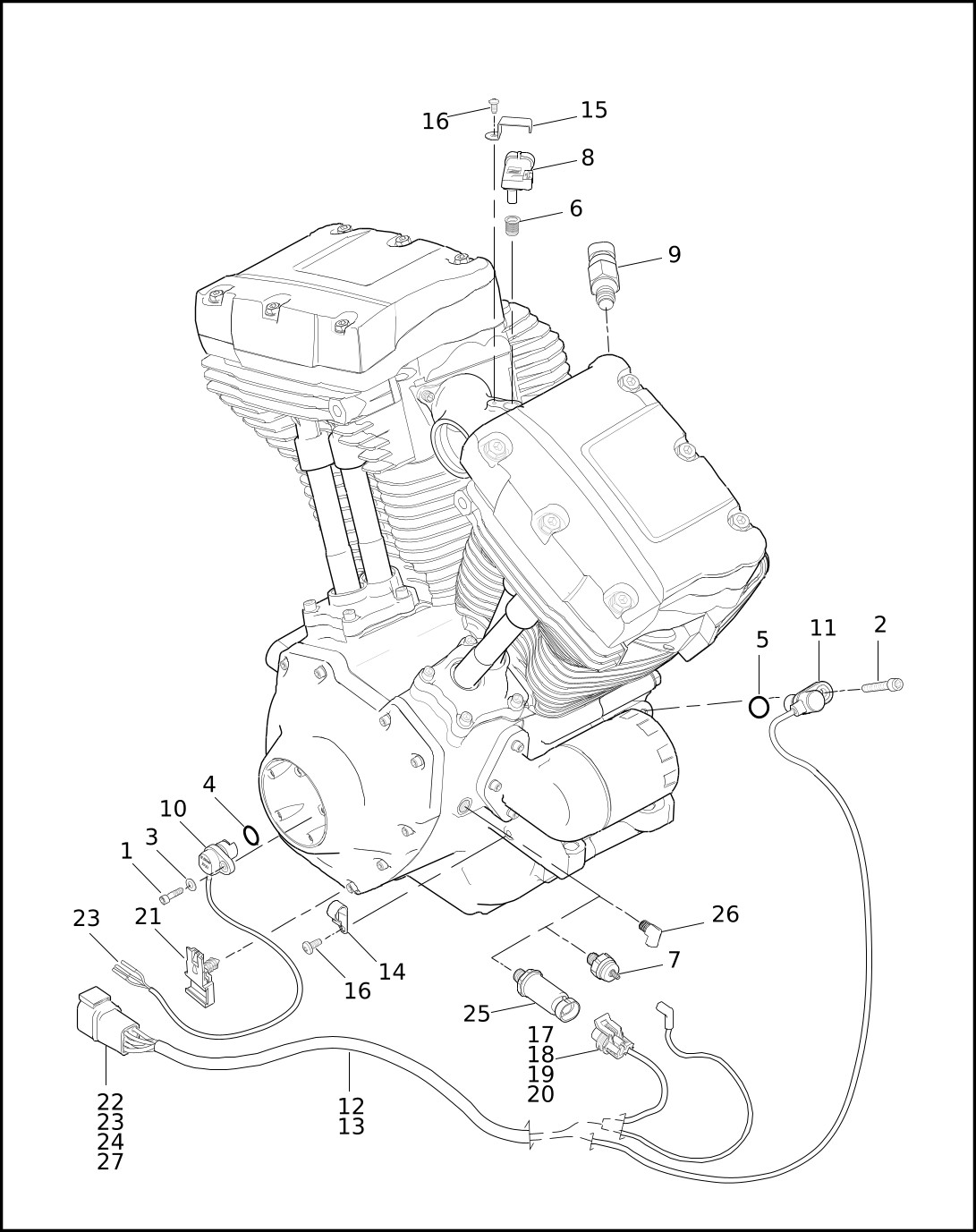 16
15
8
6
9
5
11
2
4
10
3
1
23
21
14
16
26
7
25
17
18
19
20
22
23
24
27
12
13