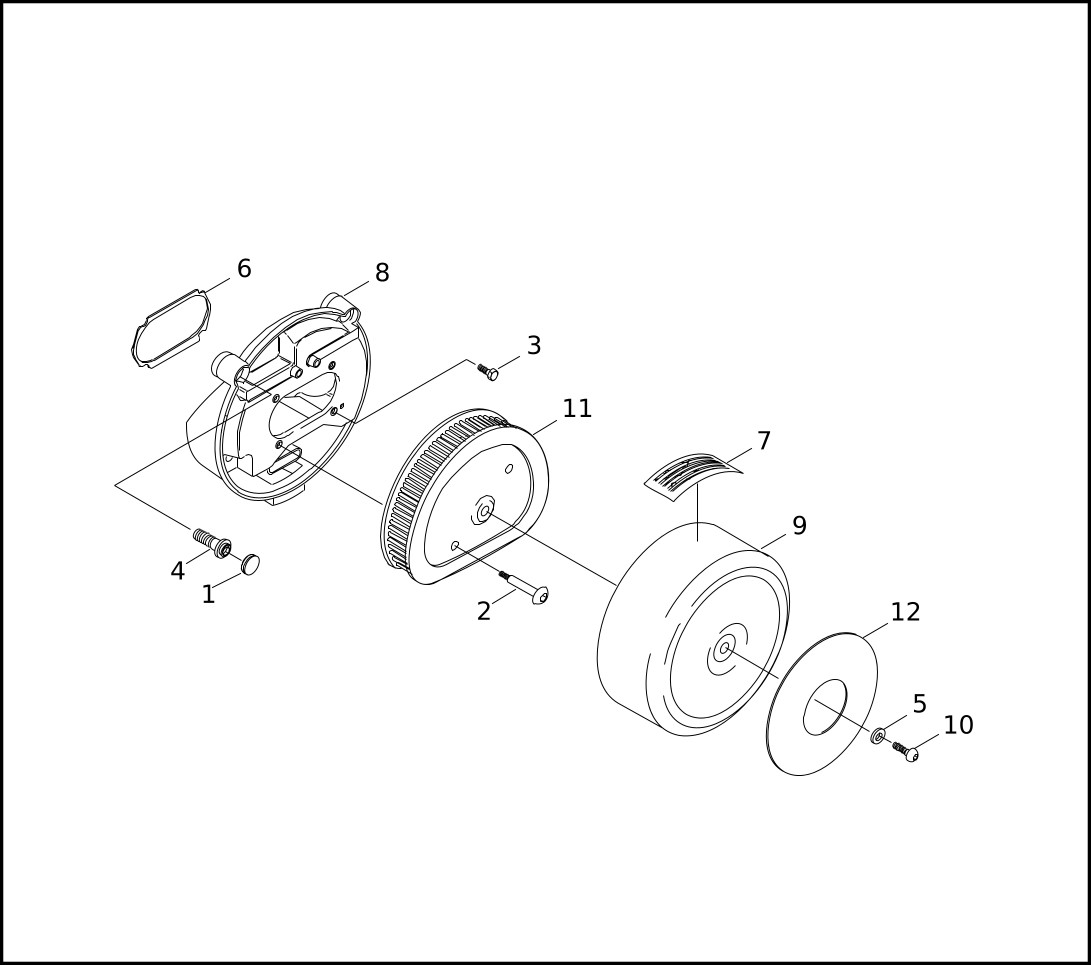 6
8
3
11
7
9
4
1
2
12
5
10