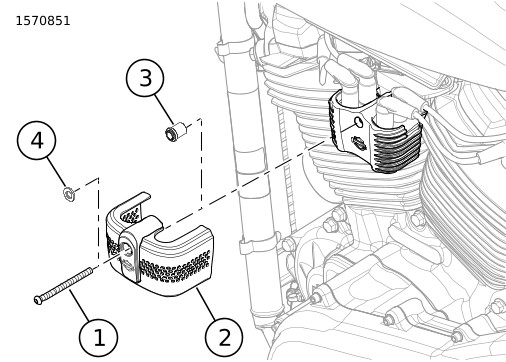 1570851

3

4

1

2