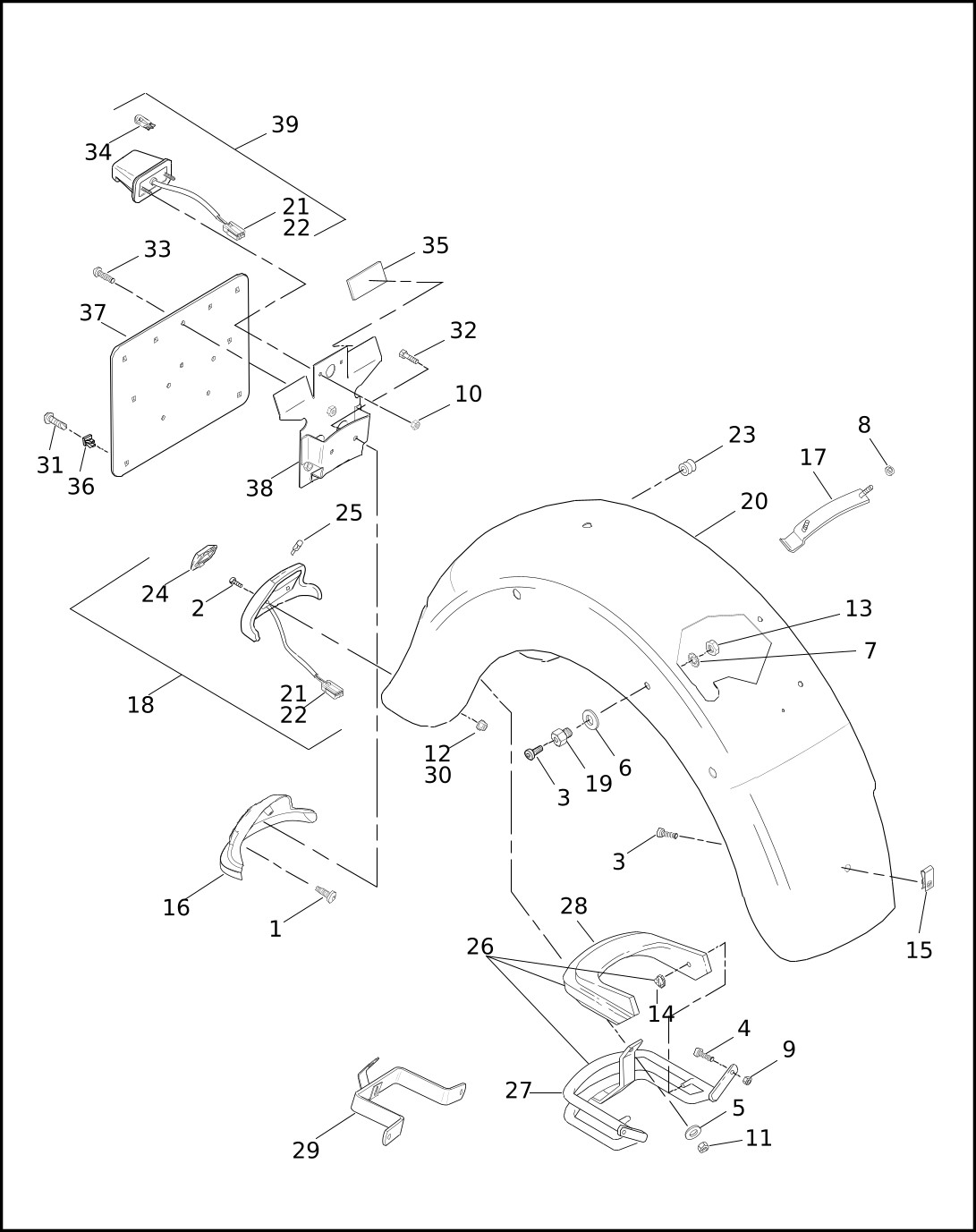 39
34
21
22
33
35
37
32
10
31
36
38
23
8
17
20
25
24
2
13
7
18
21
22
12
30
3
19
6
3
16
1
15
28
26
14
4
9
27
5
11
29