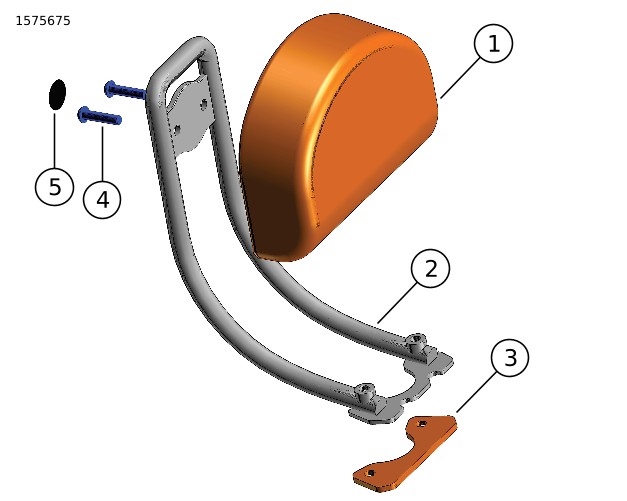 1575675

1

5

4

2

3