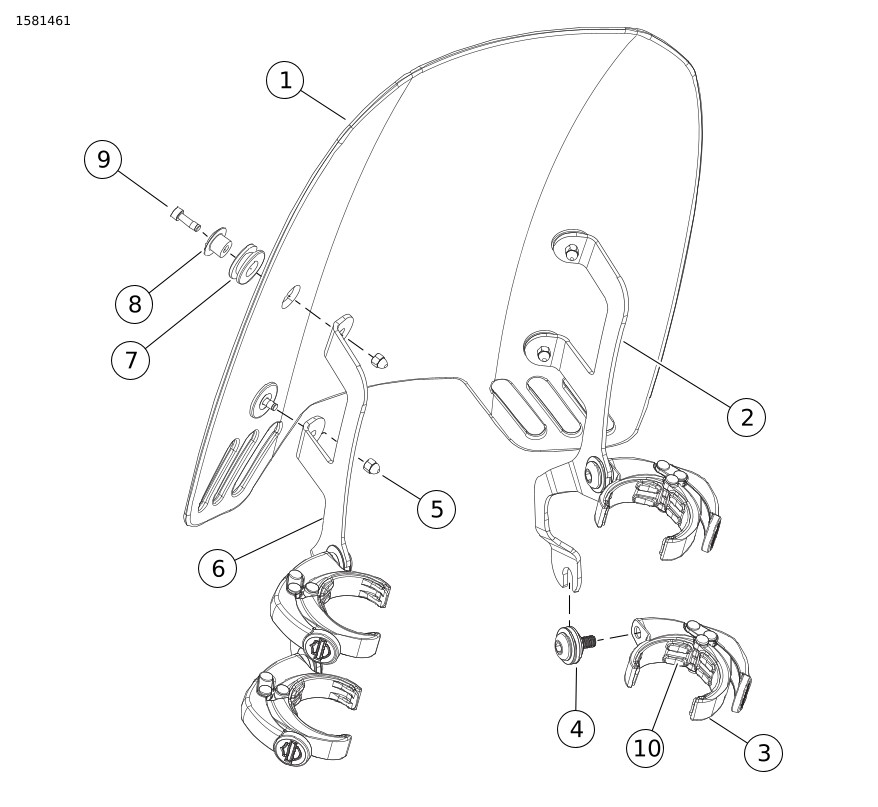 1581461

1

9

8

7

2

5

6

4

10

3