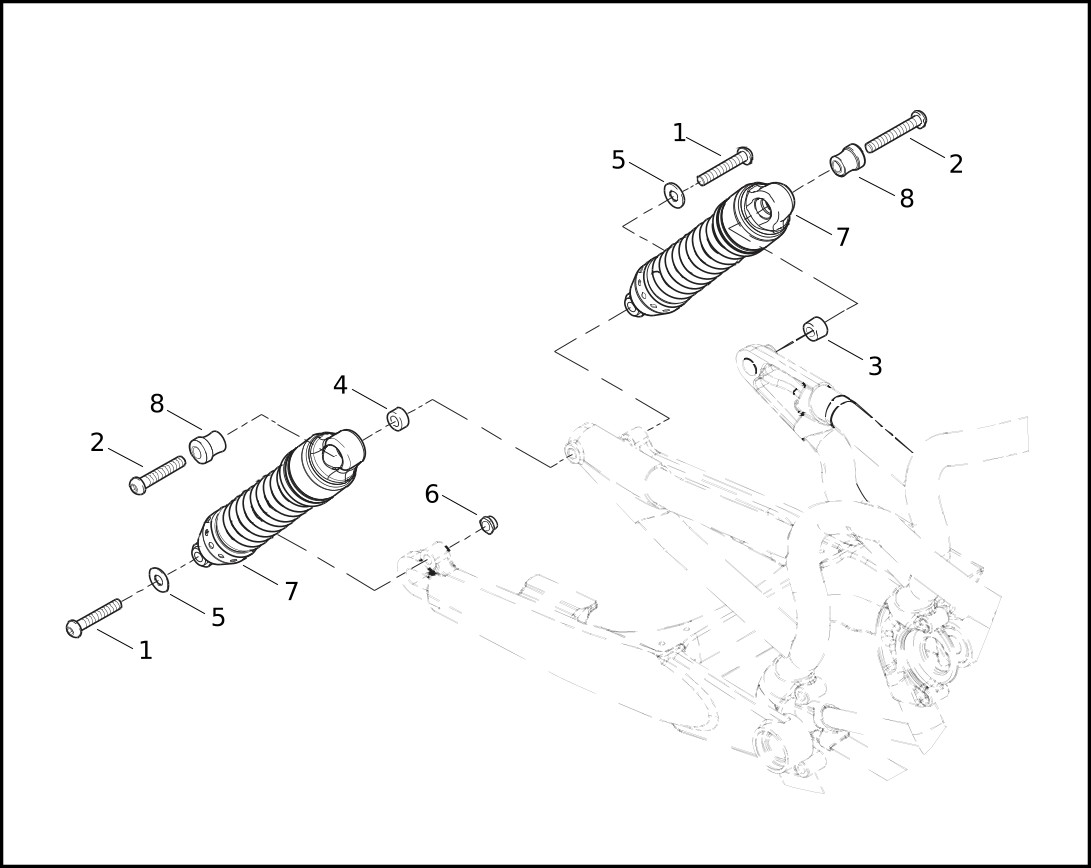 1
5
2
8
7
3
4
8
2
6
7
5
1