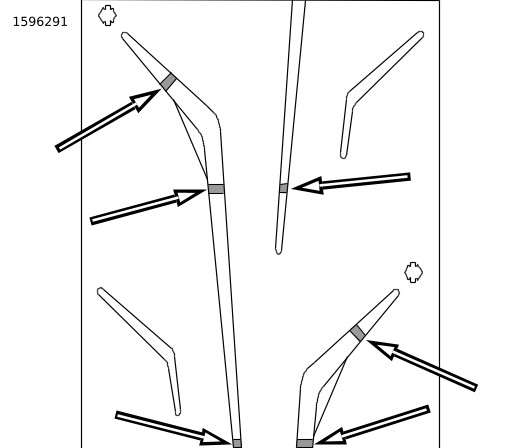 1596291