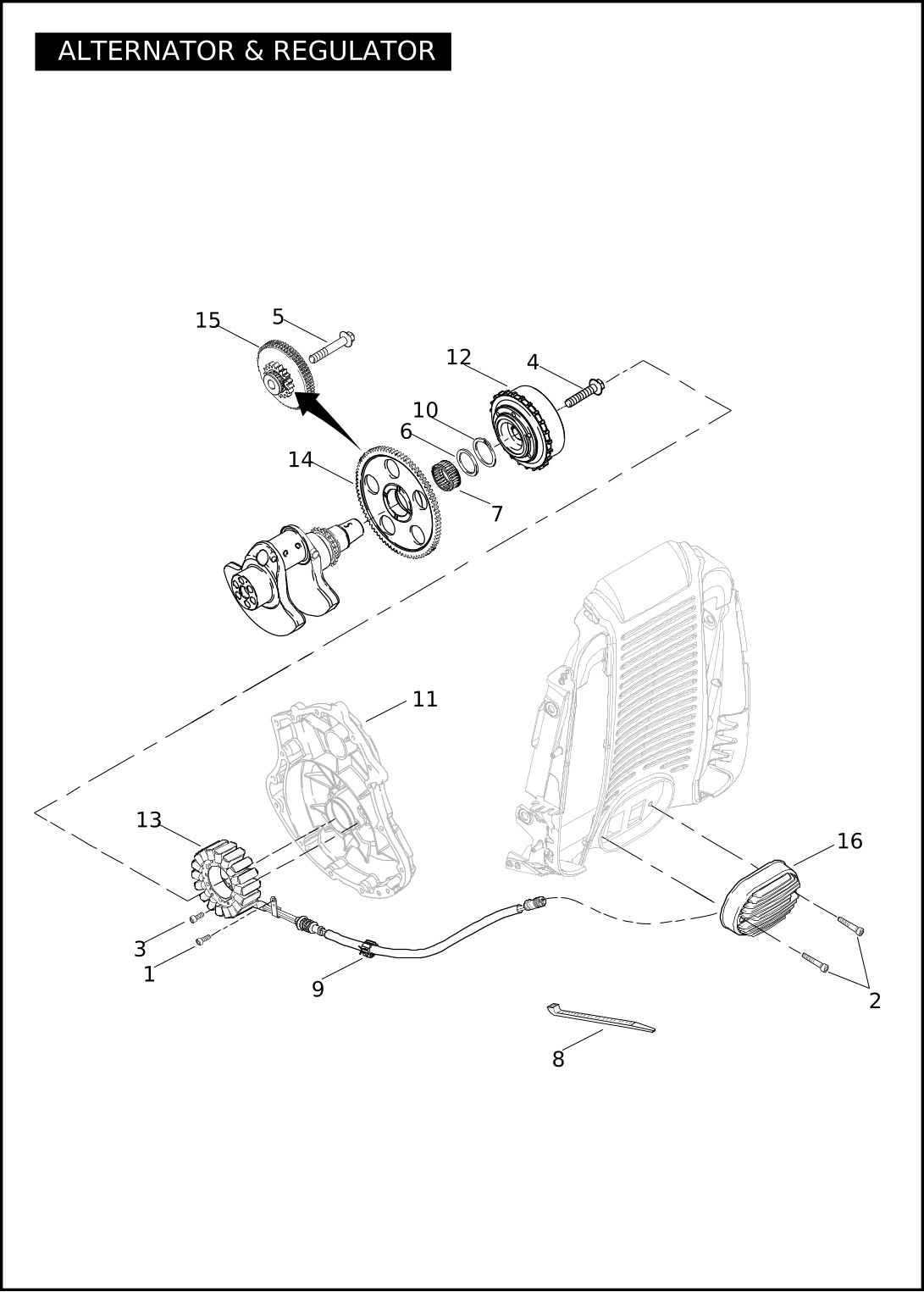 ALTERNATOR & REGULATOR

15
5
12
4
10
6
14
7
11
13
16
3
1
9
2
8