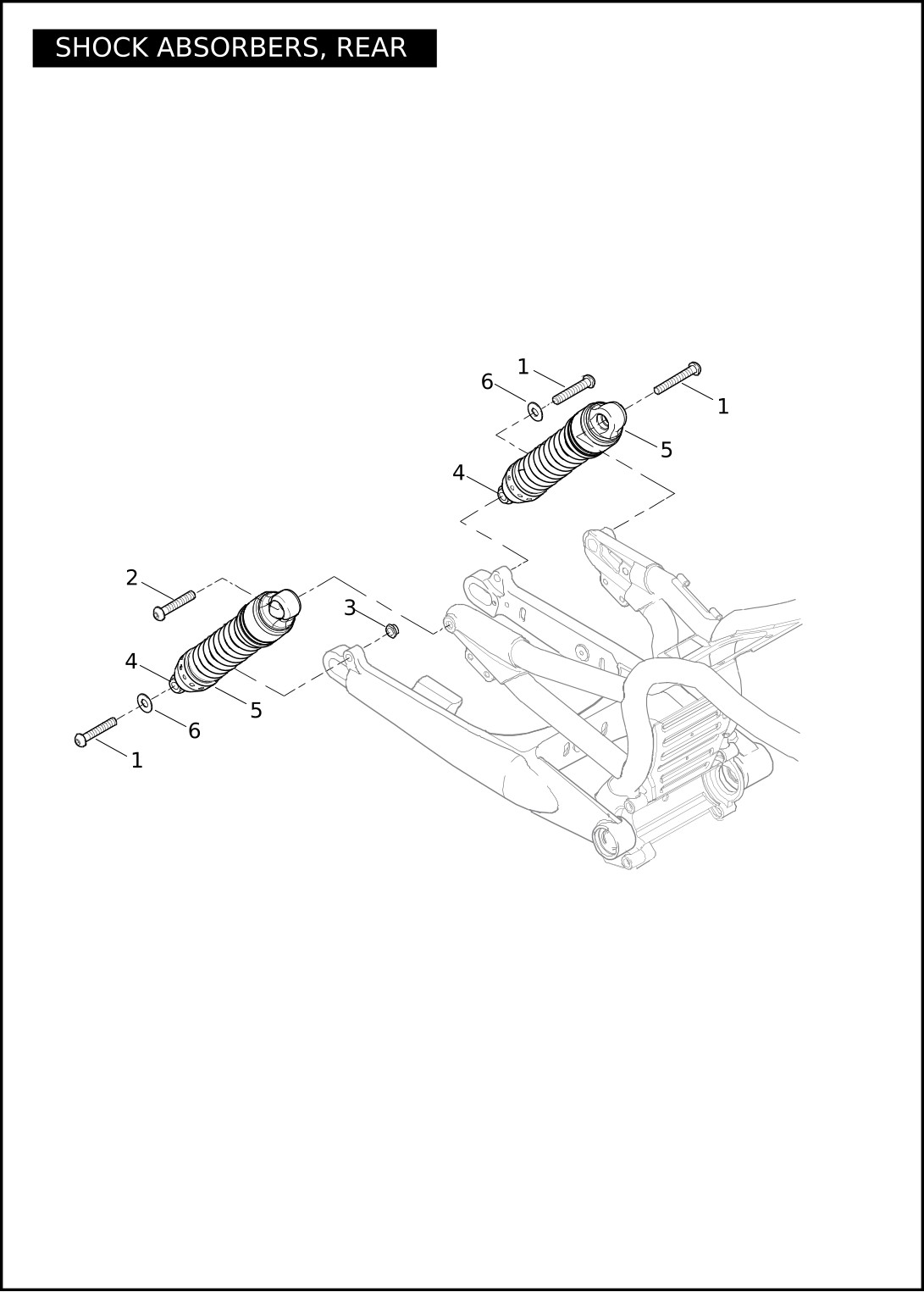 SHOCK ABSORBERS, REAR

1
6
1
5
4
2
3
4
5
6
1