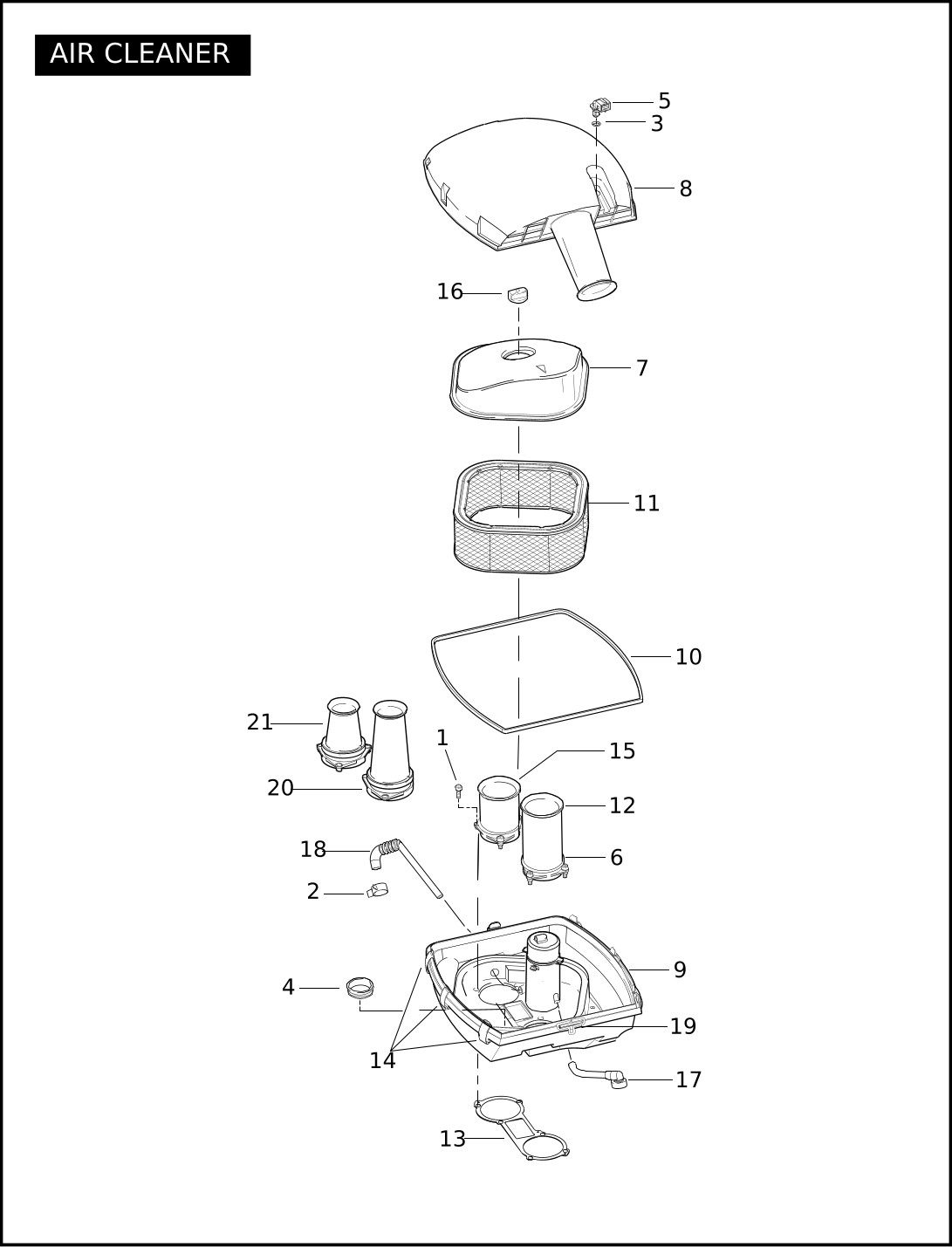 AIR CLEANER

5
3
8
16
7
11
10
21
1
15
20
12
18
6
2
9
4
19
14
17
13