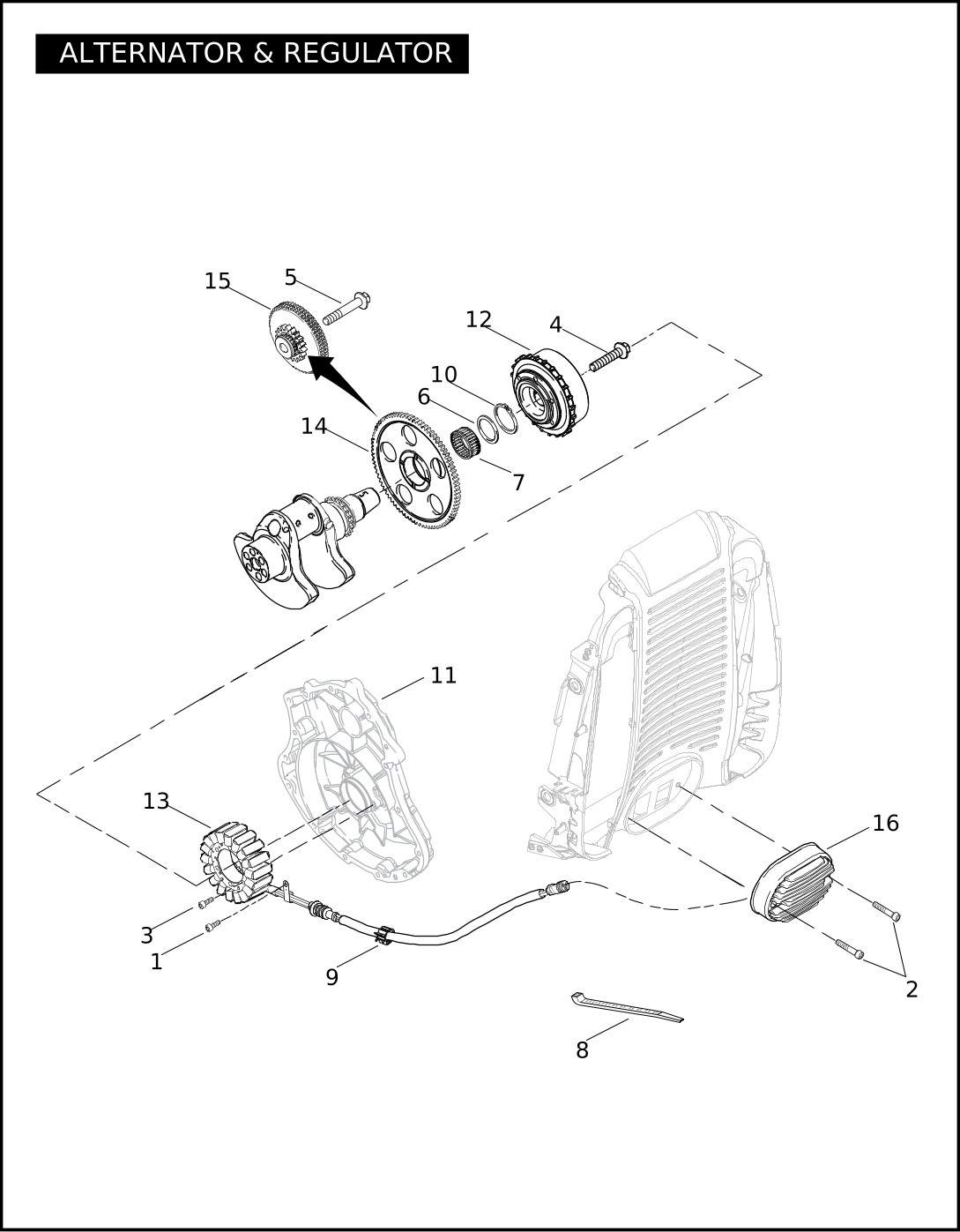 ALTERNATOR & REGULATOR

15
5
12
4
10
6
14
7
11
13
16
3
1
9
2
8