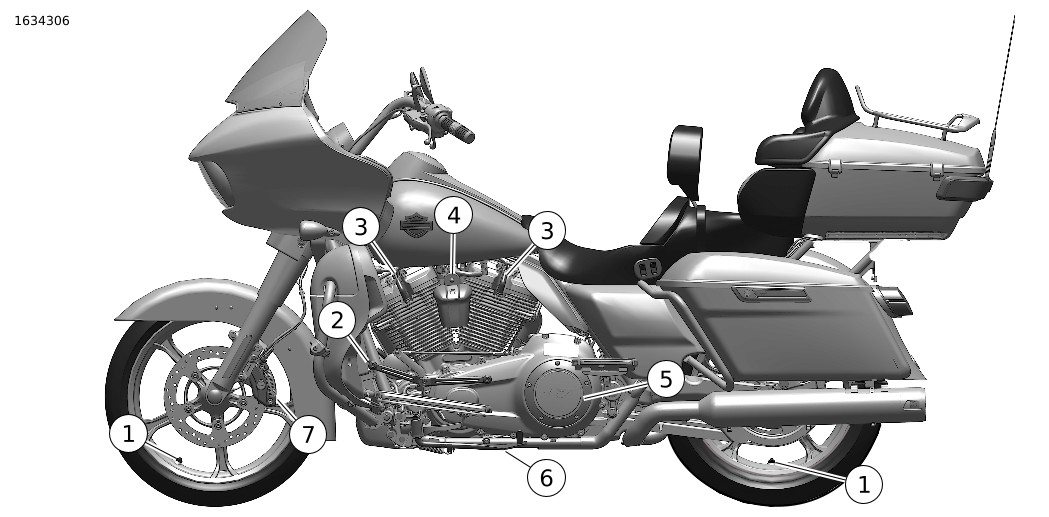 1634306

3
4
3
2
5
1
7
6
1