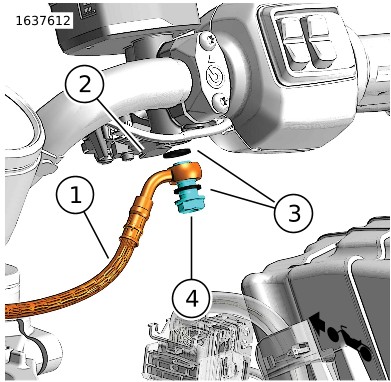 1637612

2

1

3

4