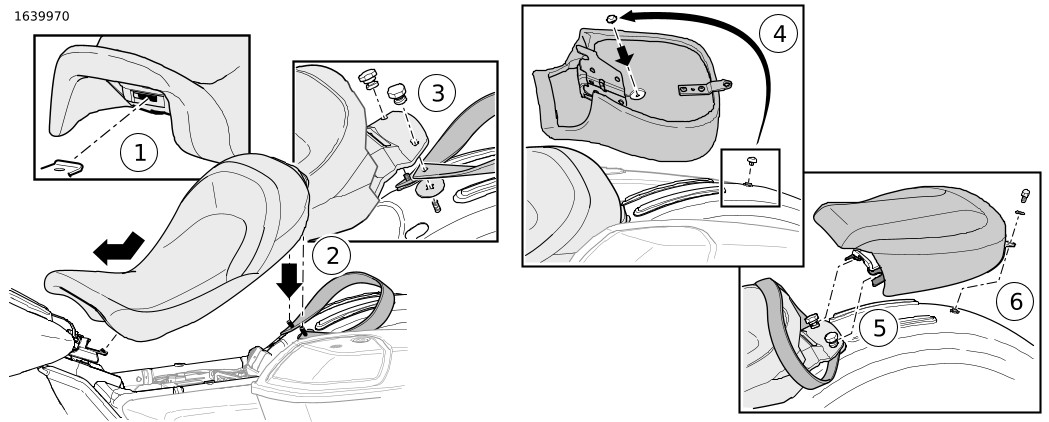 1639970

1

2

3

4

5

6