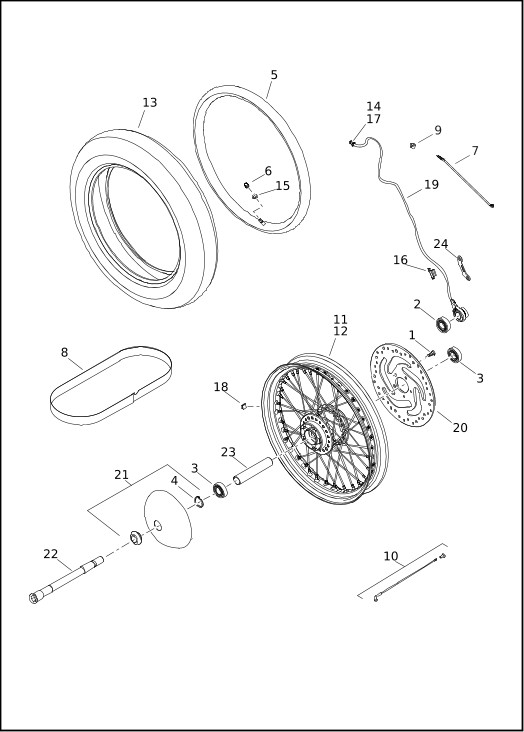 5
13
14
17
9
7
6
15
19
24
16
2
11
12
1
3
8
18
20
23
21
3
4
22
10