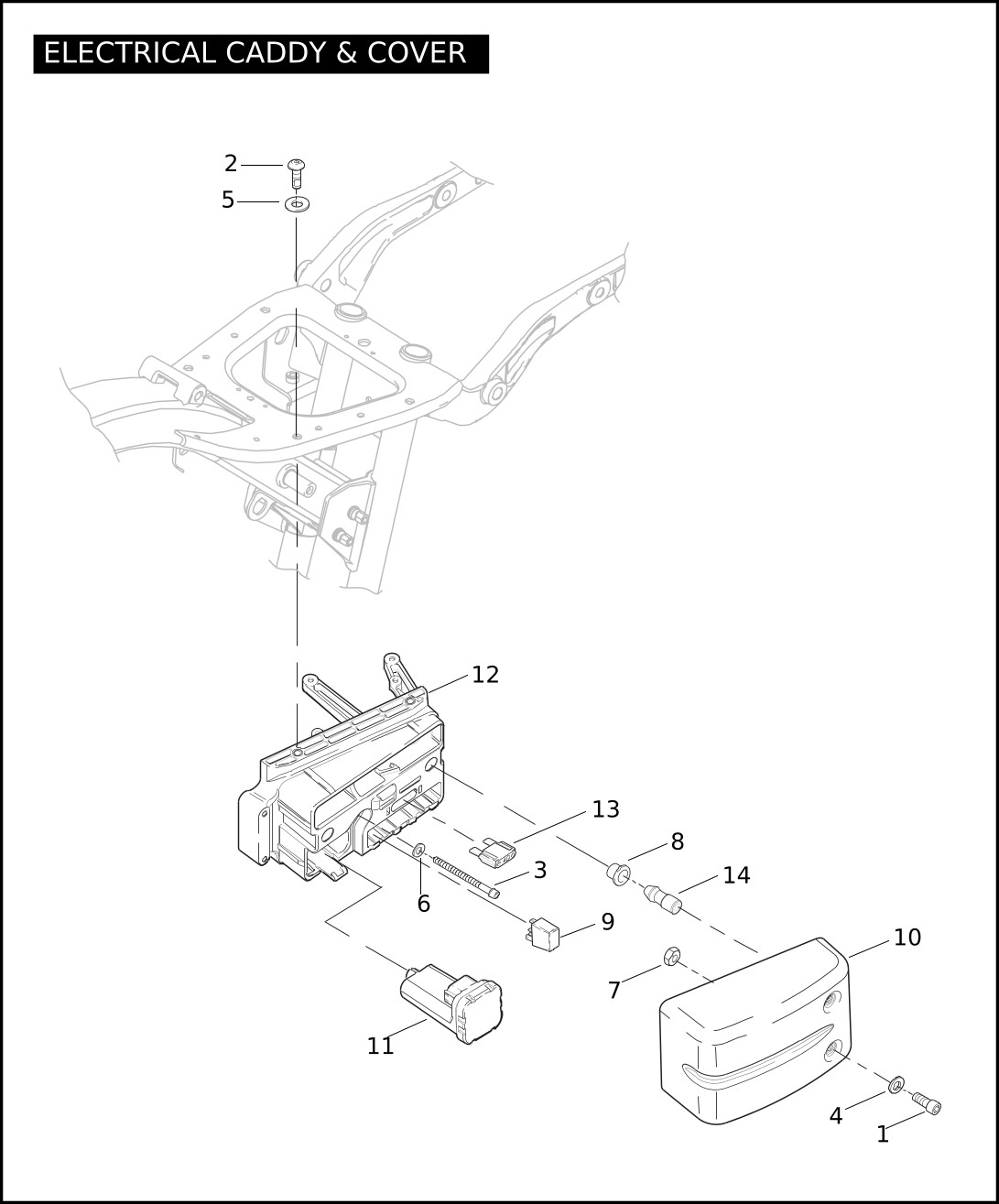 ELECTRICAL CADDY & COVER

2
5
12
13
8
3
14
6
9
10
7
11
4
1