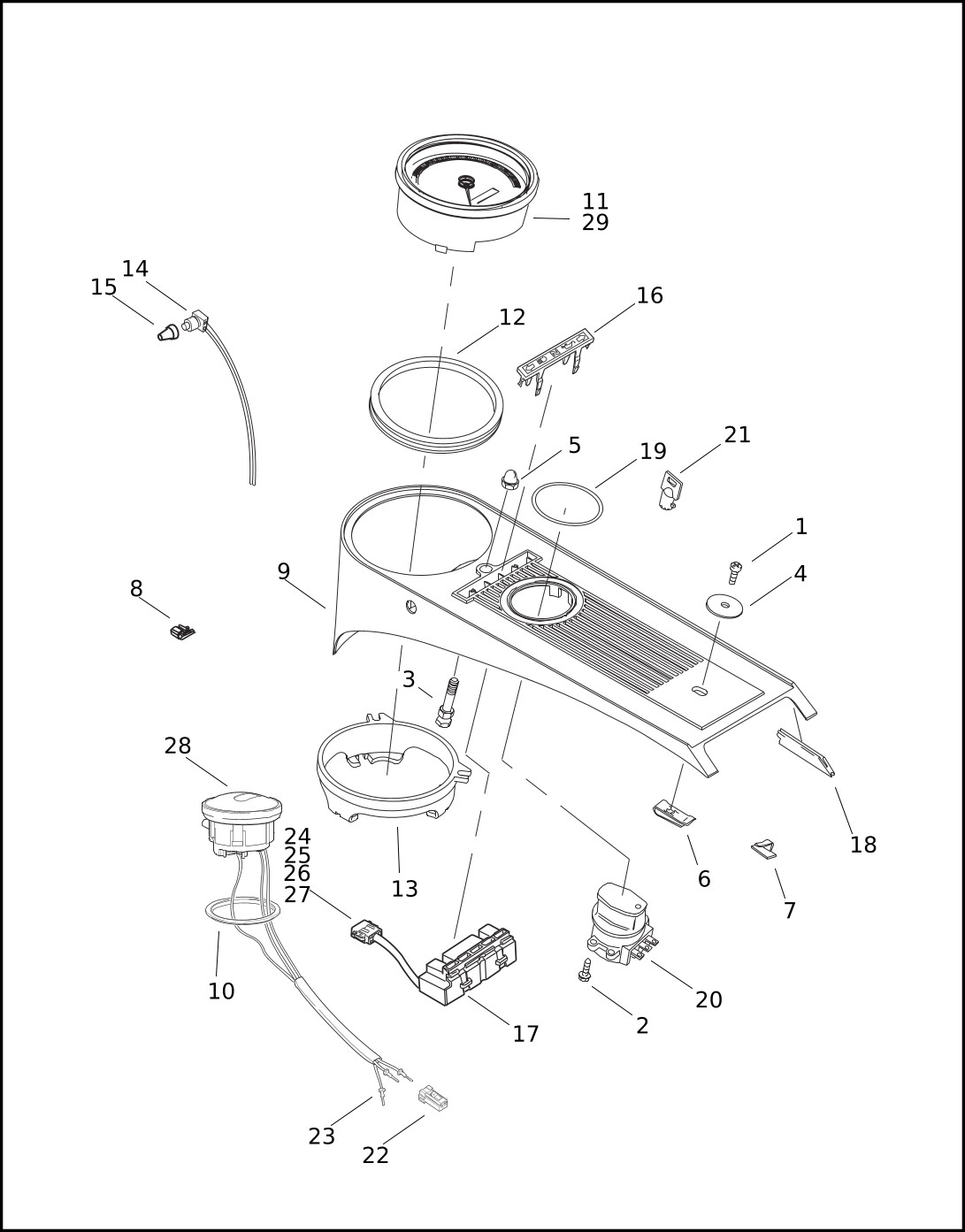 11
29
14
15
12
16
5
19
21
1
4
9
8
3
28
24
25
26
27
13
18
6
7
10
17
20
2
23
22