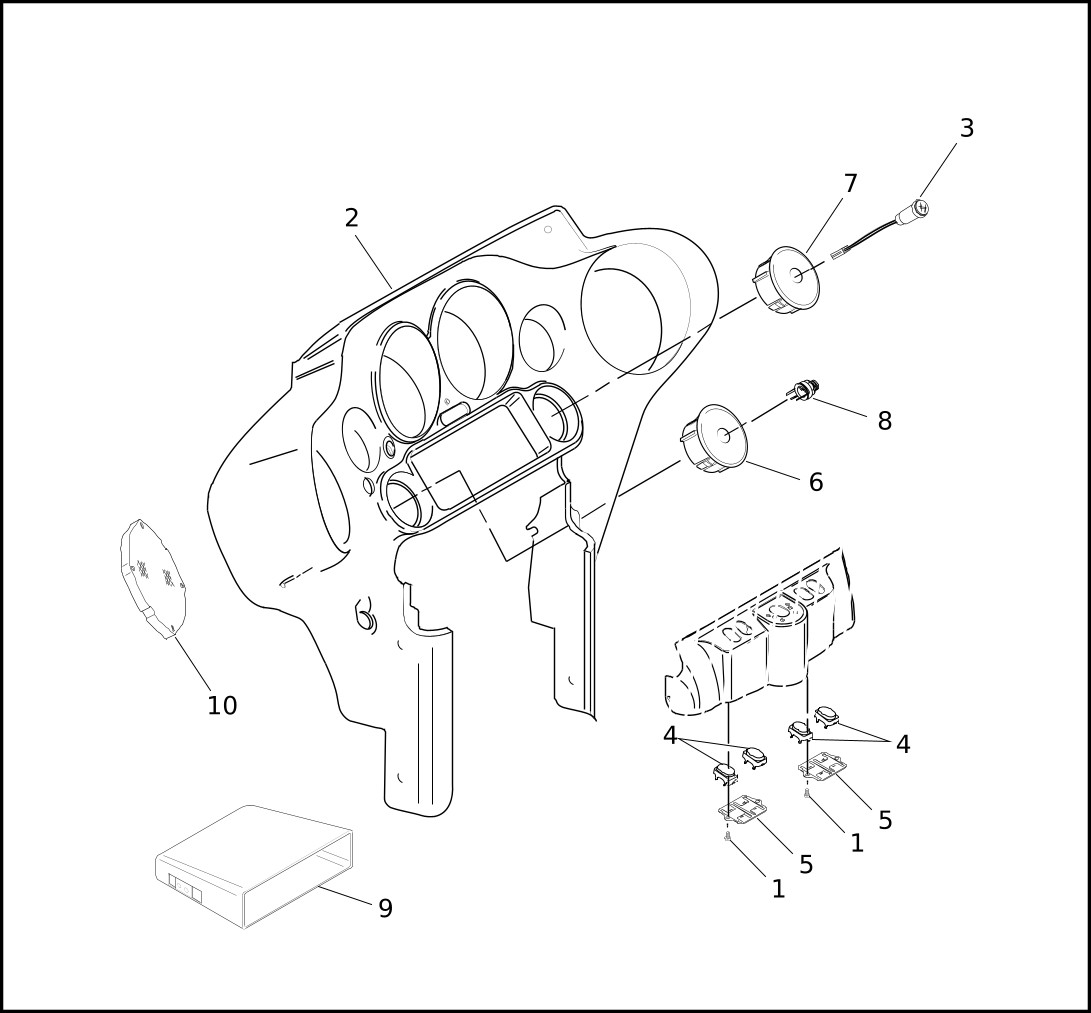 3
7
2
8
6
10
4
4
5
1
5
1
9