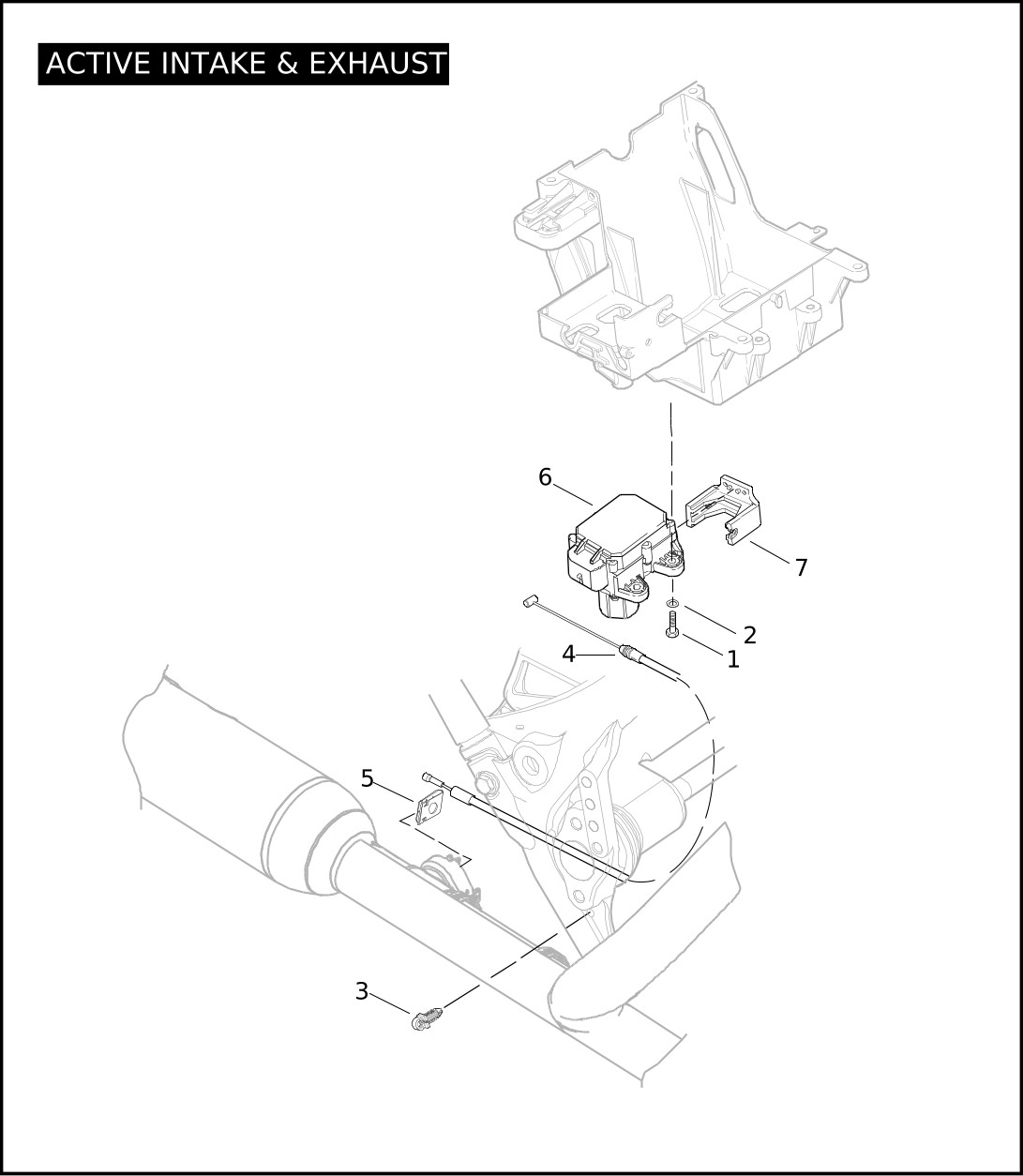 ACTIVE INTAKE & EXHAUST

6

7

2

1

4

5

3