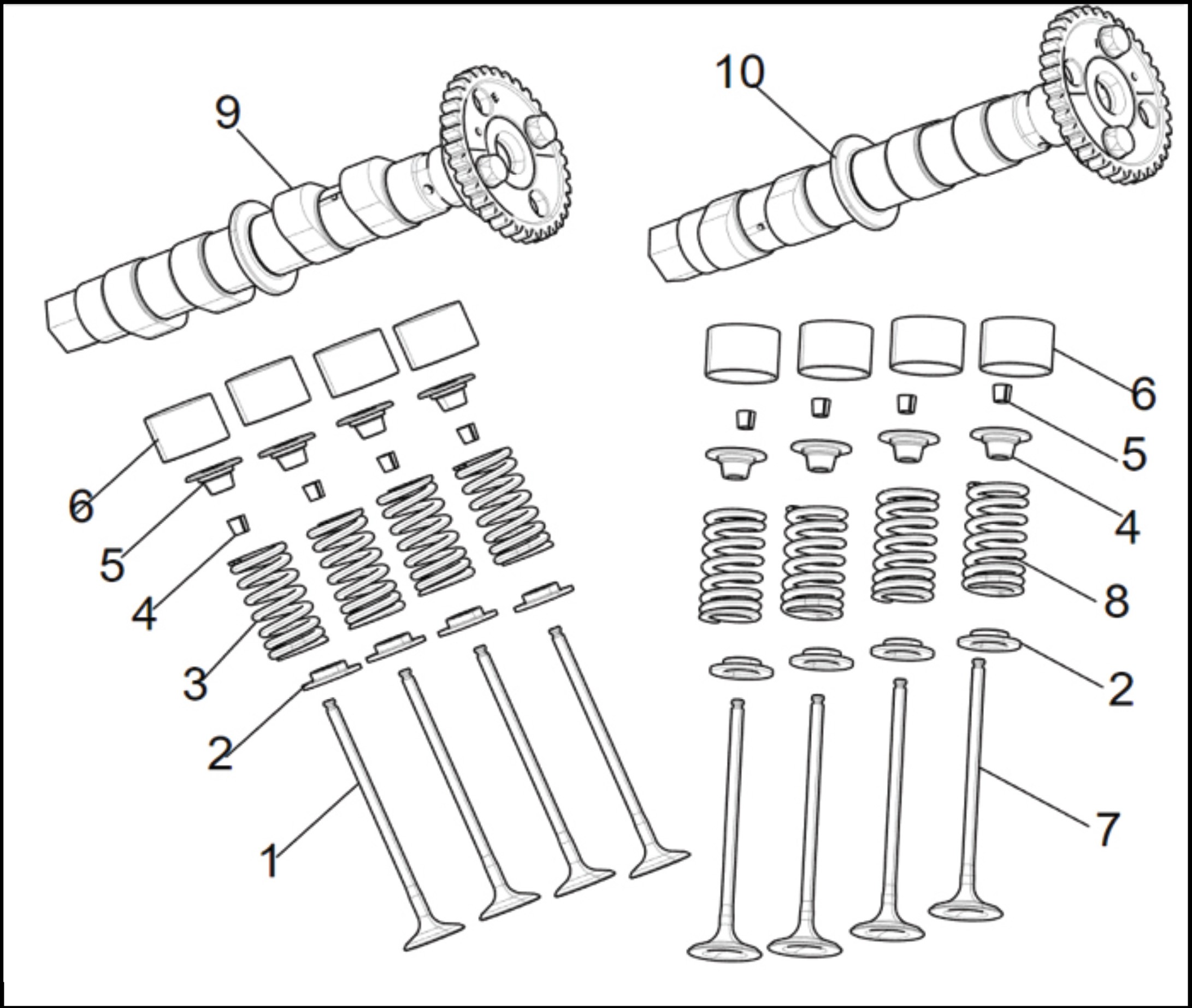 9
10
6
5
4
3
2
1
6
5
4
8
2
7