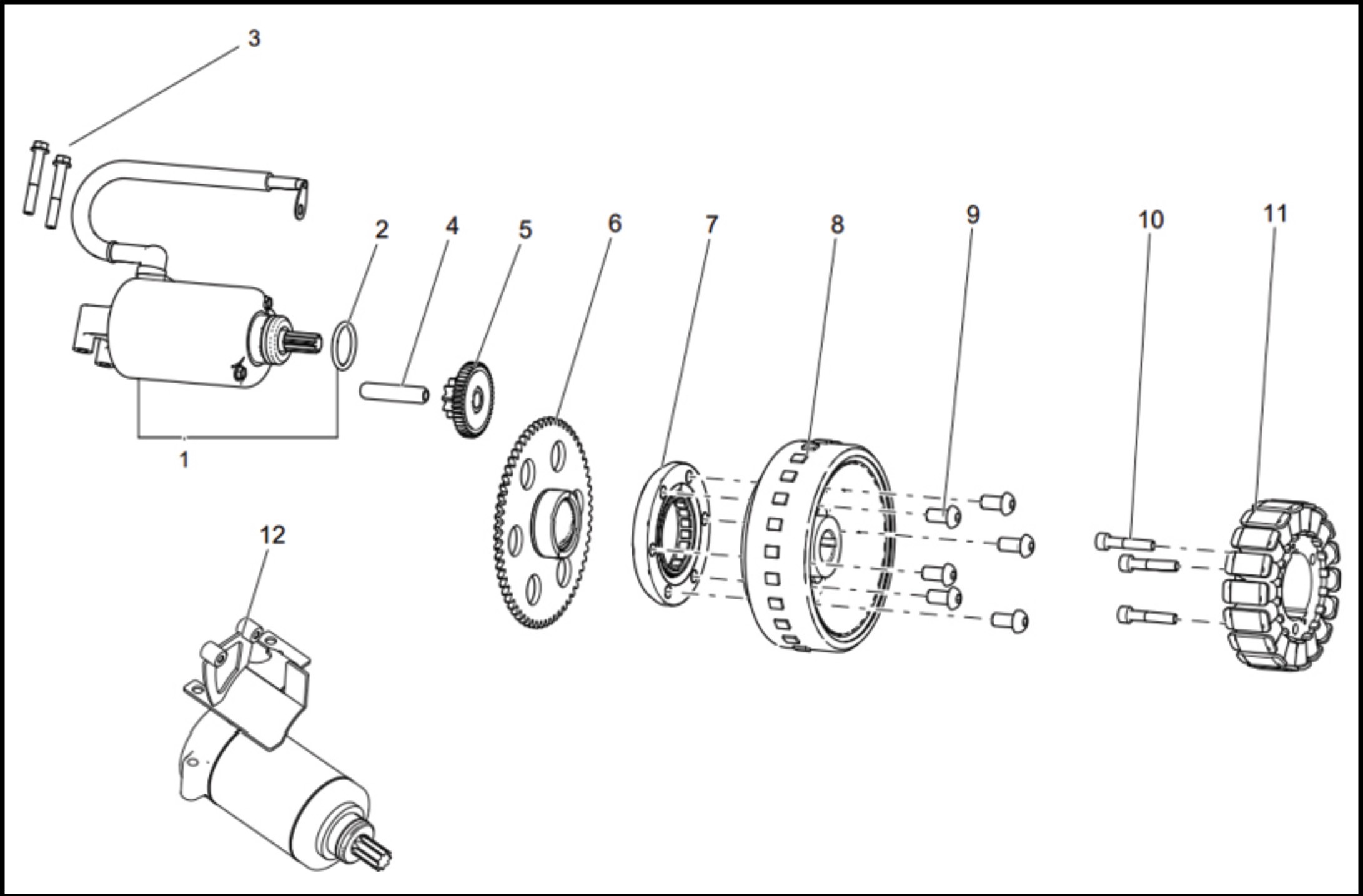 3
2
4
5
6
7
8
9
10
11
1
12