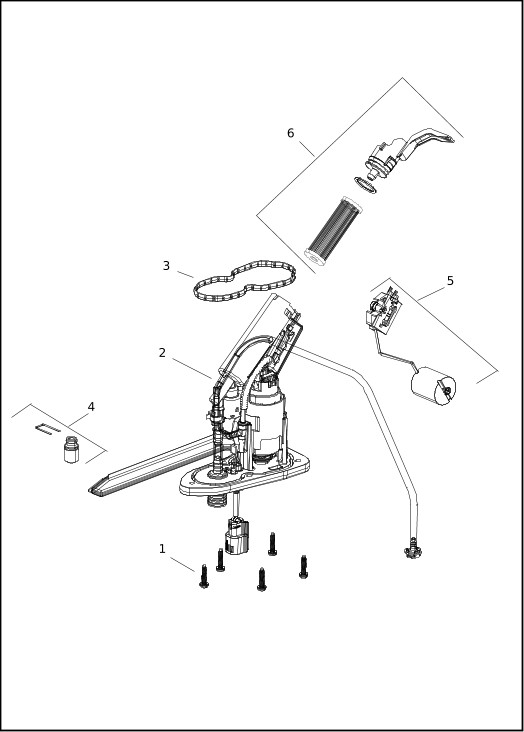 6

3

5

2

4

1