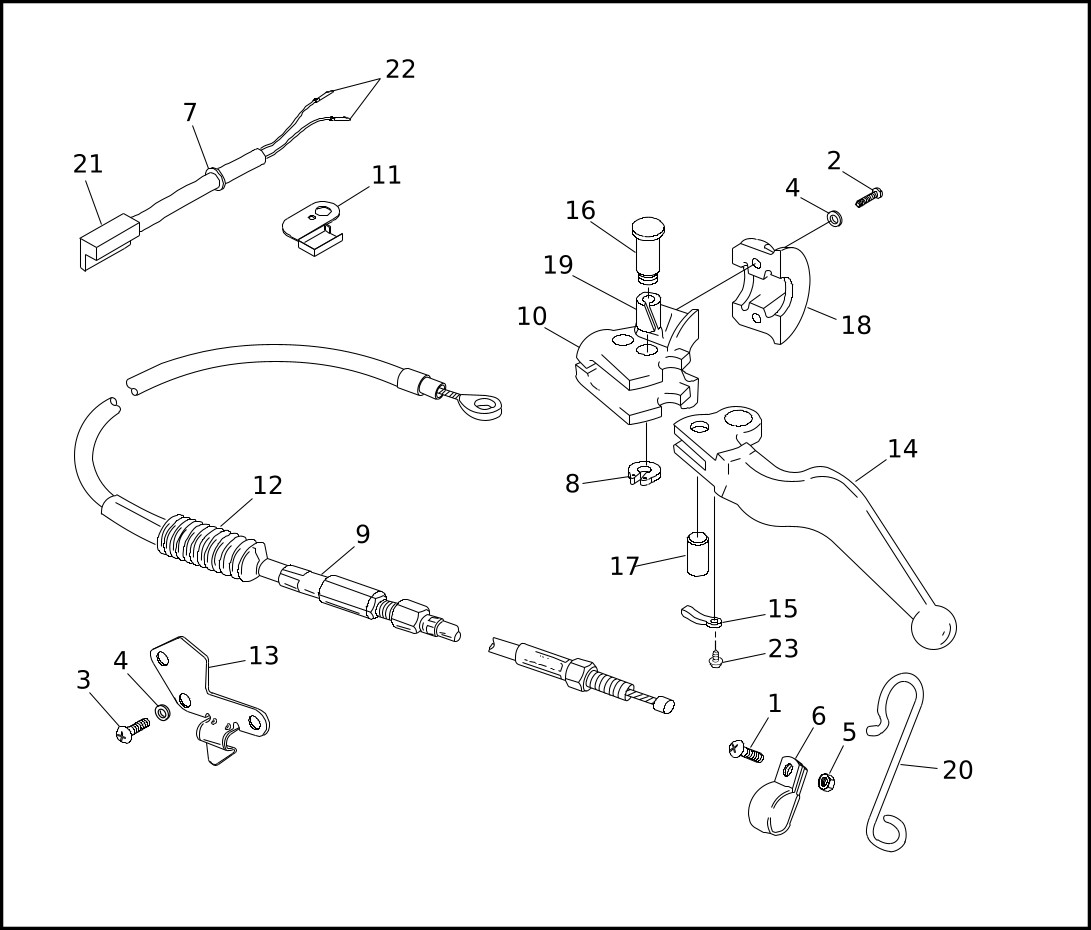 22
7
21
11
2
4
16
19
10
18
14
8
12
9
17
15
23
13
4
3
1
6
5
20