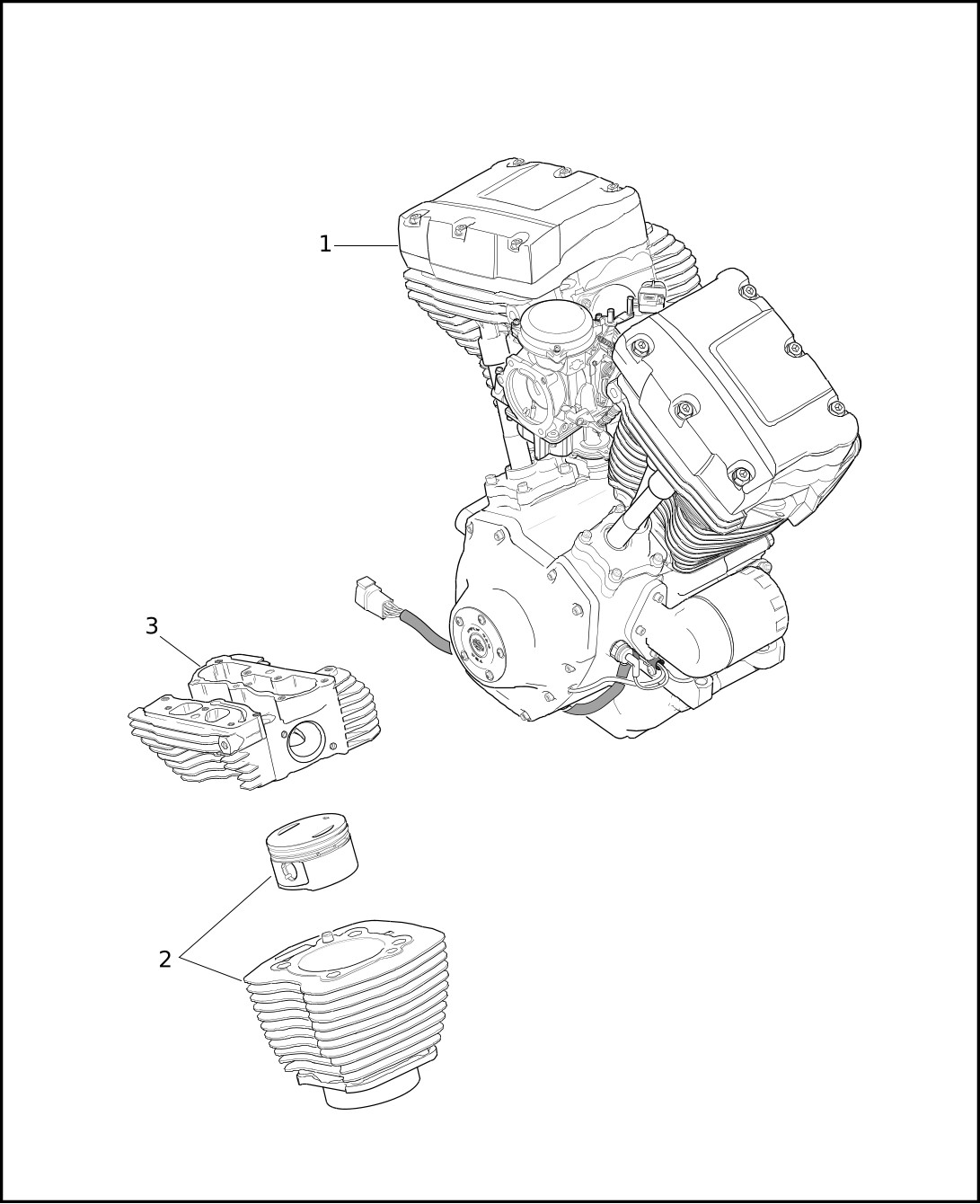 1

3

2