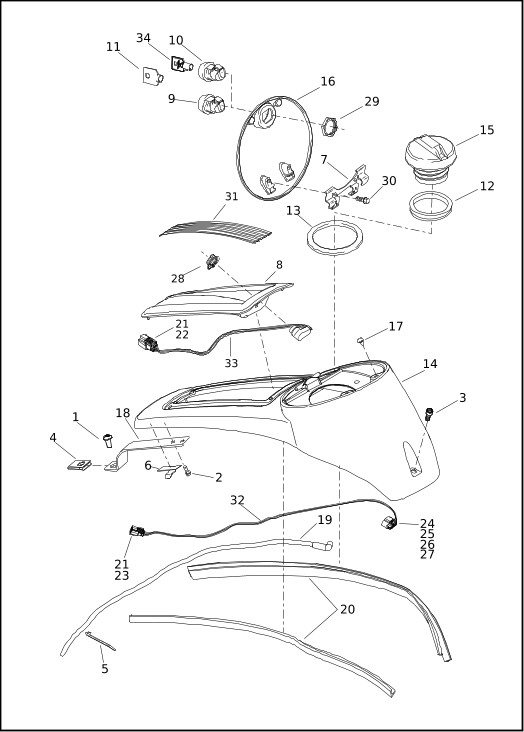 11
34
10
9
16
29
15
7
30
12
31
13
28
8
21
22
33
17
14
3
1
18
4
6
2
32
19
24
25
26
27
21
23
20
5