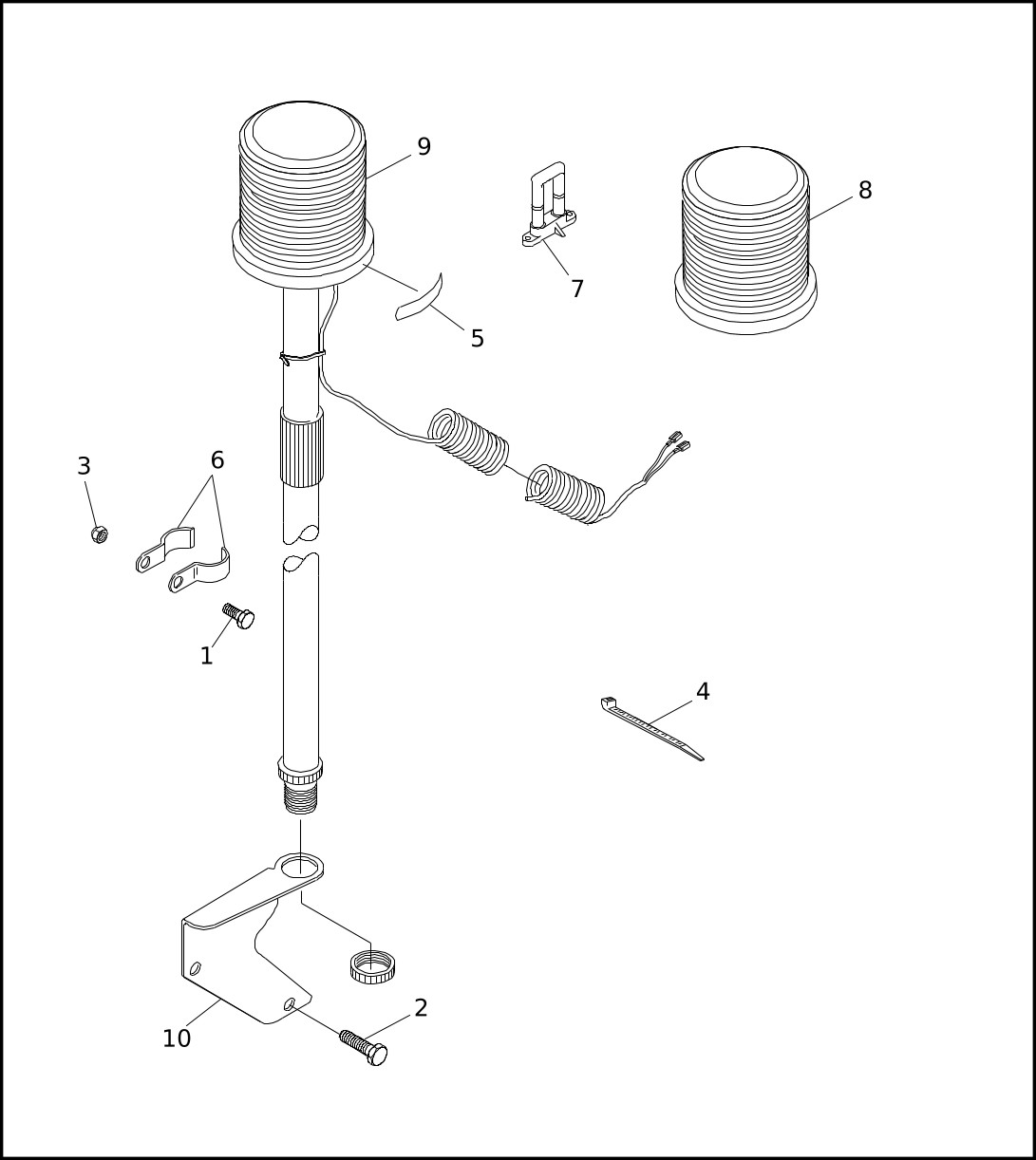 9
8
7
5
3
6
1
4
2
10