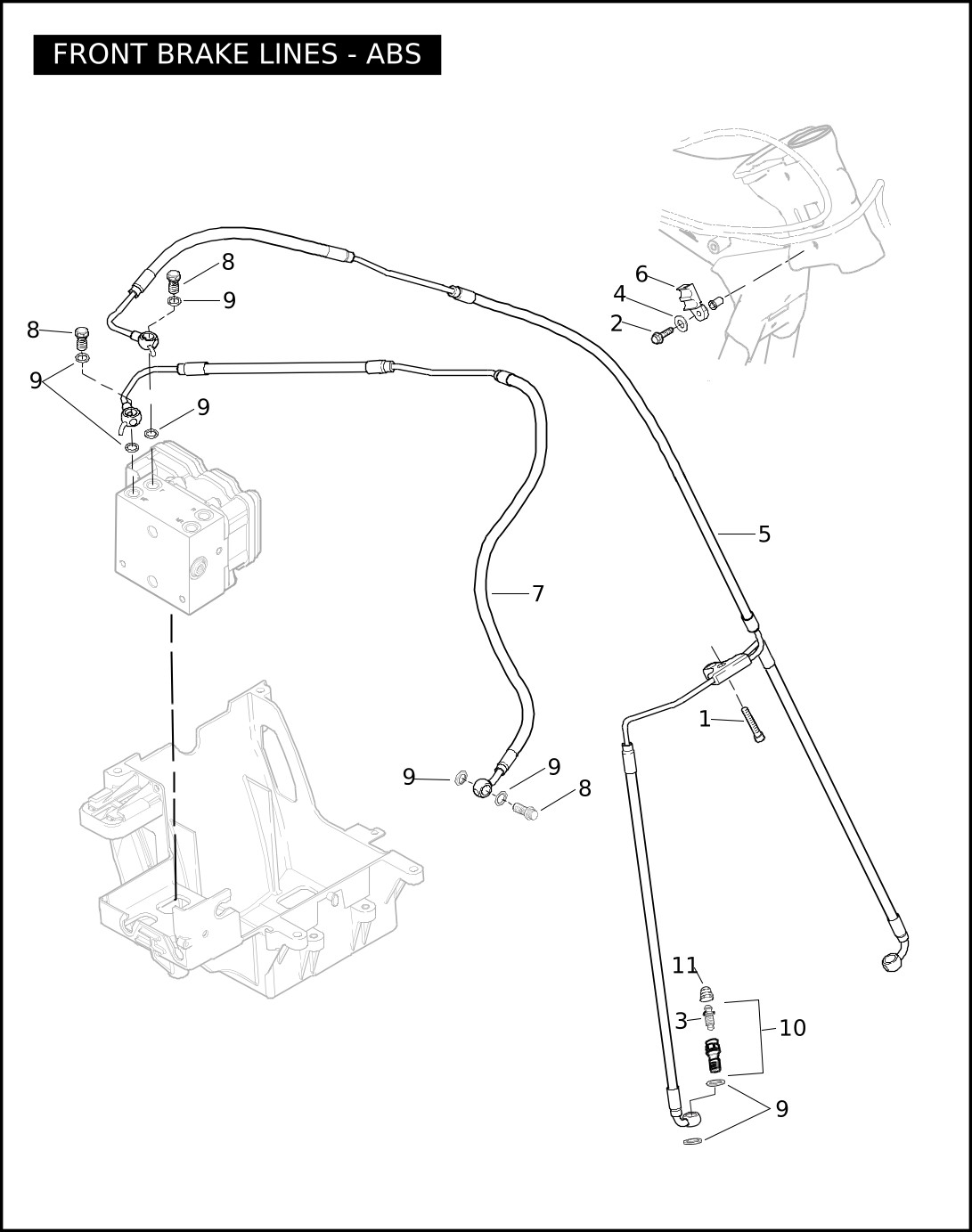 FRONT BRAKE LINES - ABS

8
9
8
9
9
6
4
2
5
7
1
9
9
8
11
3
10
9