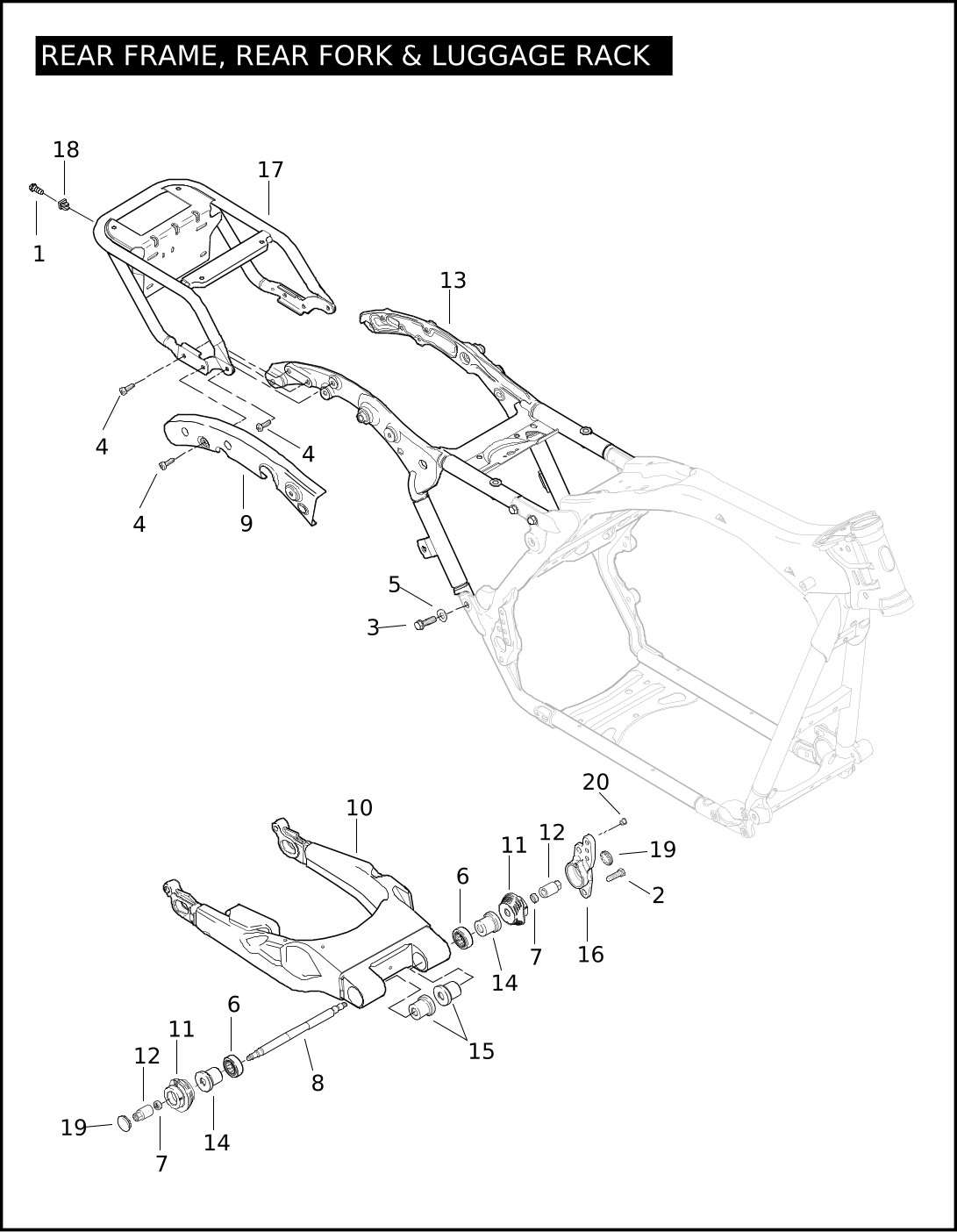 REAR FRAME, REAR FORK & LUGGAGE RACK

18
17
1
13
4
4
4
9
5
3
20
10
12
11
19
6
2
7
16
14
15
6
11
12
8
19
14
7