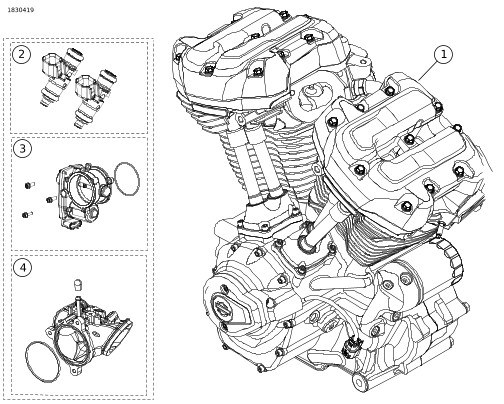 1830419

2

3

4

1